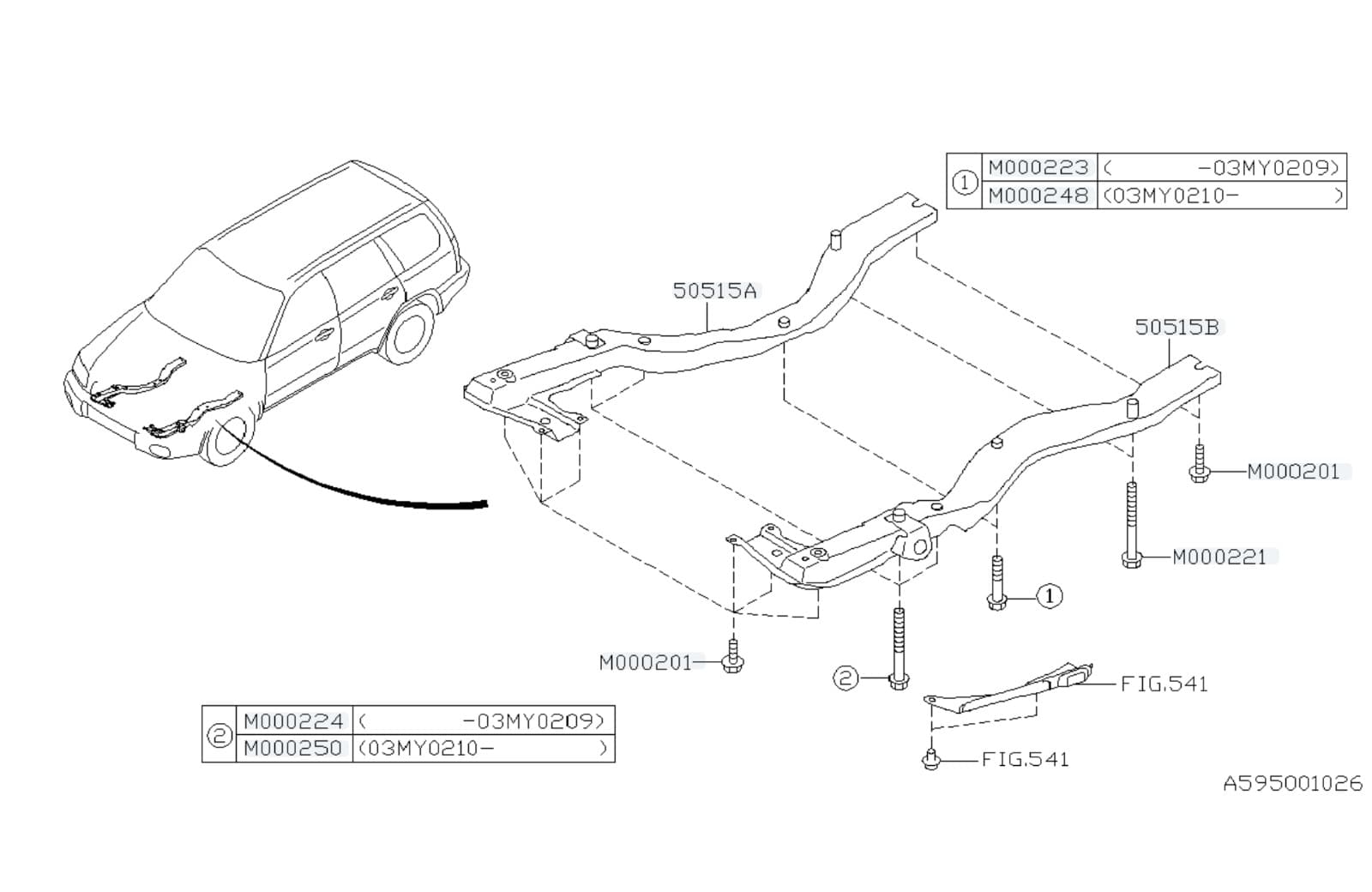 | ① | M000223 | ( -03MY0209) |
|---|---|---|
| | M000248 | (03MY0210- ) |

50515A

50515B

M000201

M000221

①

M000201

②

FIG.541

FIG.541

| ② | M000224 | ( -03MY0209) |
|---|---|---|
| | M000250 | (03MY0210- ) |

A595001026